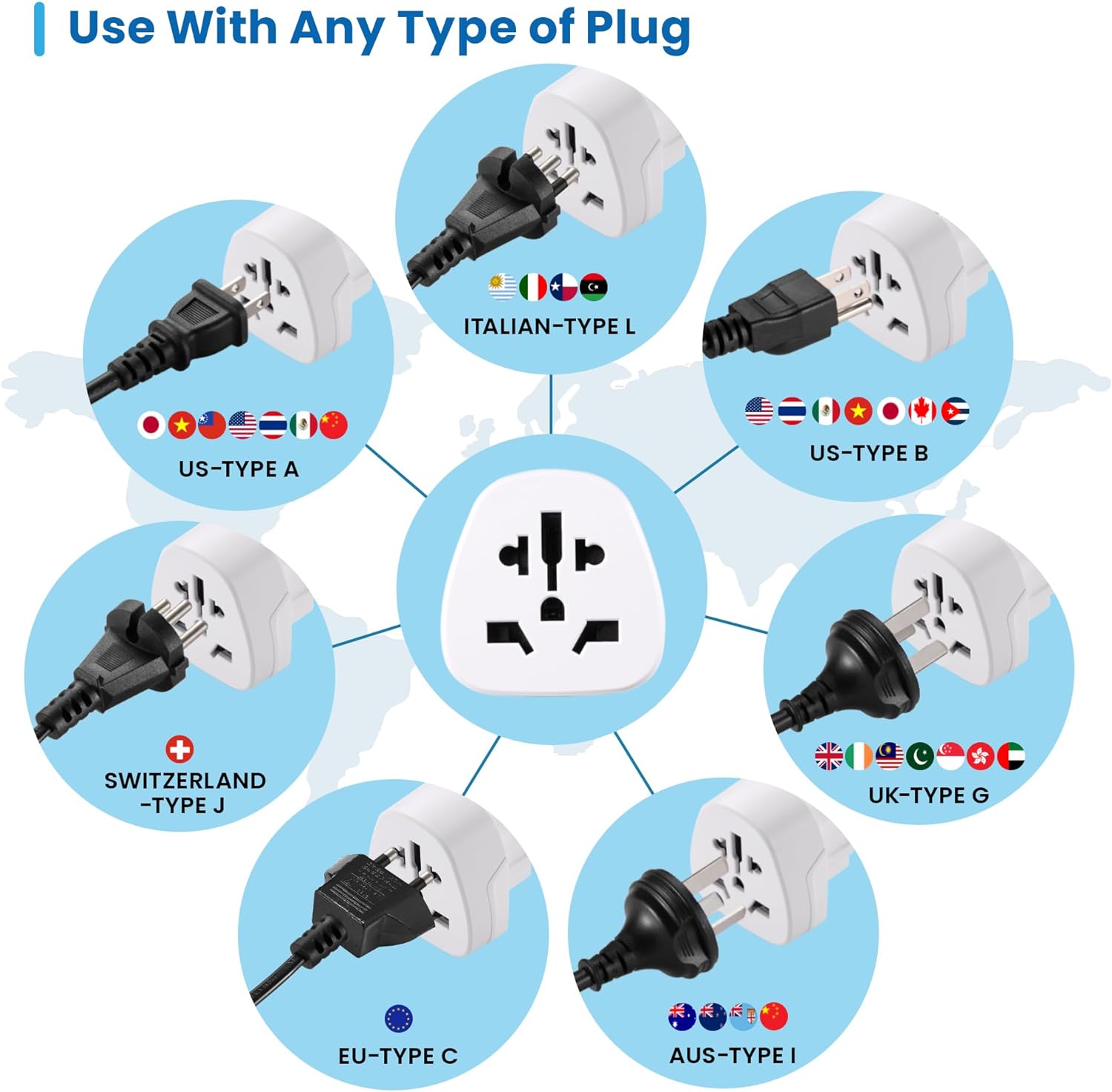 Use With Any Type of Plug

ITALIAN-TYPE L

US-TYPE A

US-TYPE B

SWITZERLAND -TYPE J

UK-TYPE G

EU-TYPE C

AUS-TYPE I